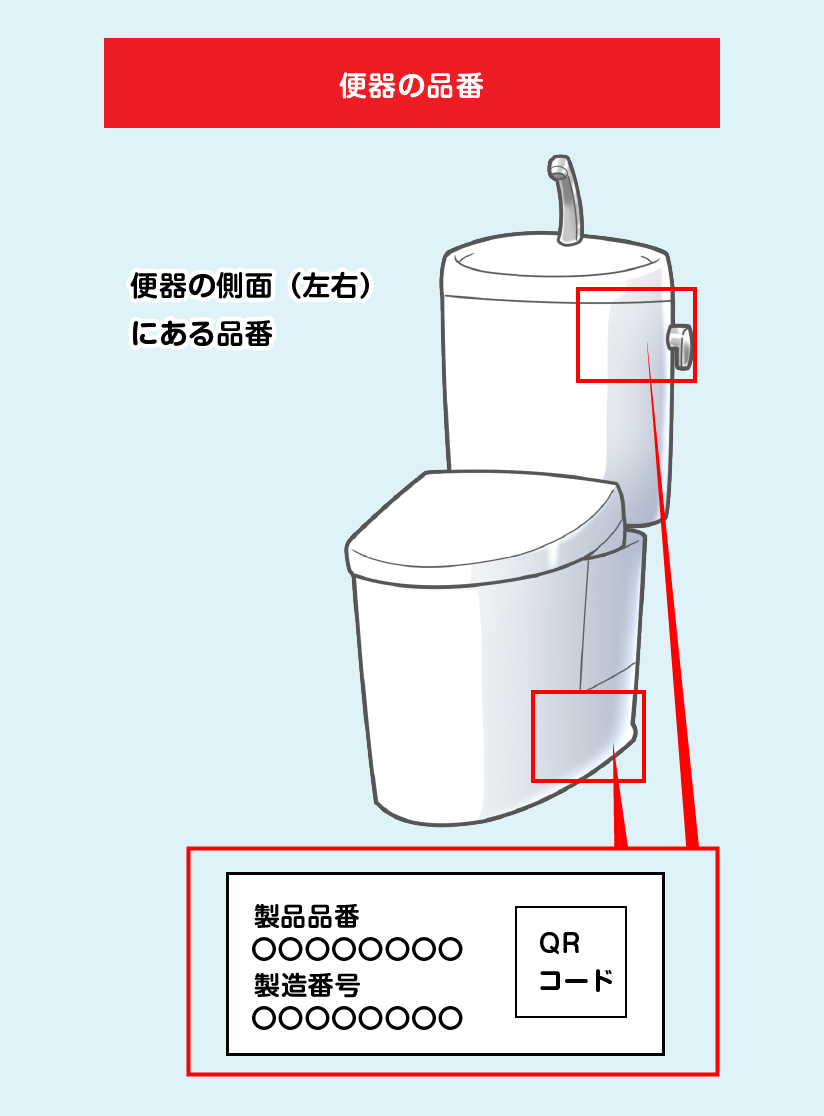 便器の品番

便器の側面（左右）
にある品番

製品品番
〇〇〇〇〇〇〇〇
製造番号
〇〇〇〇〇〇〇〇

QR
コード